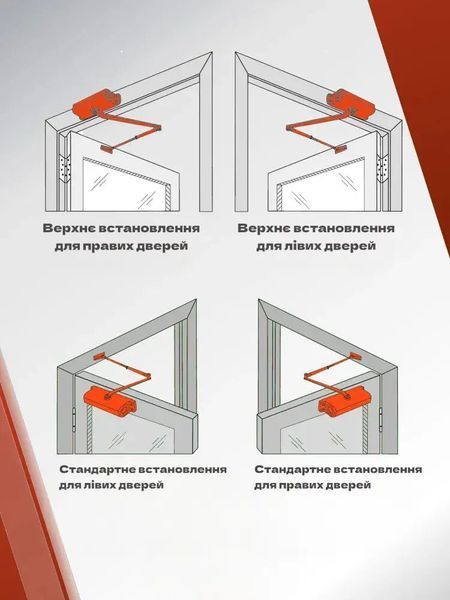 Верхнє встановлення для правих дверей

Верхнє встановлення для лівих дверей

Стандартне встановлення для лівих дверей

Стандартне встановлення для правих дверей